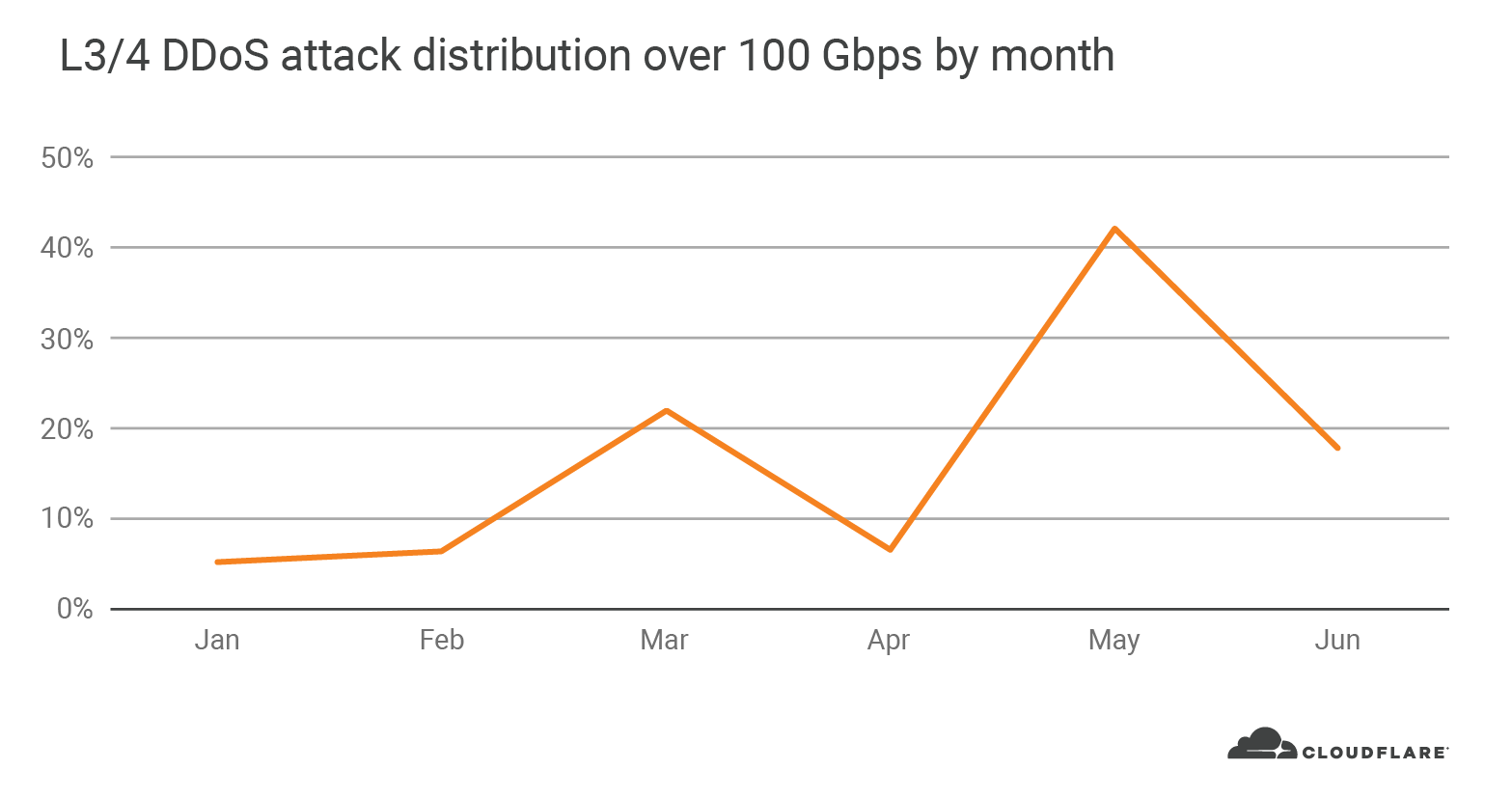 L3/4 DDoS attack distribution over 100 Gbps by month

50%
40%
30%
20%
10%
0%

Jan Feb Mar Apr May Jun

CLOUDFLARE